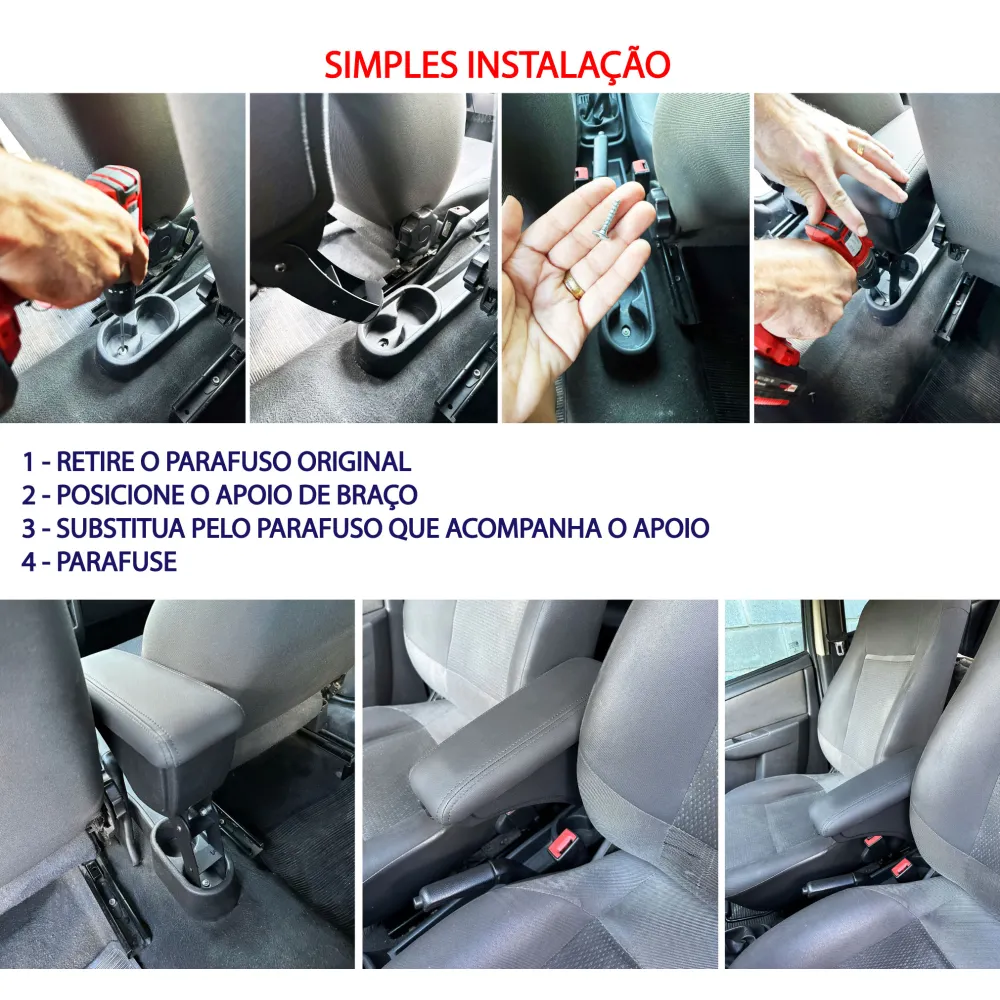 SIMPLES INSTALAÇÃO

1 - RETIRE O PARAFUSO ORIGINAL
2 - POSICIONE O APOIO DE BRAÇO
3 - SUBSTITUA PELO PARAFUSO QUE ACOMPANHA O APOIO
4 - PARAFUSE