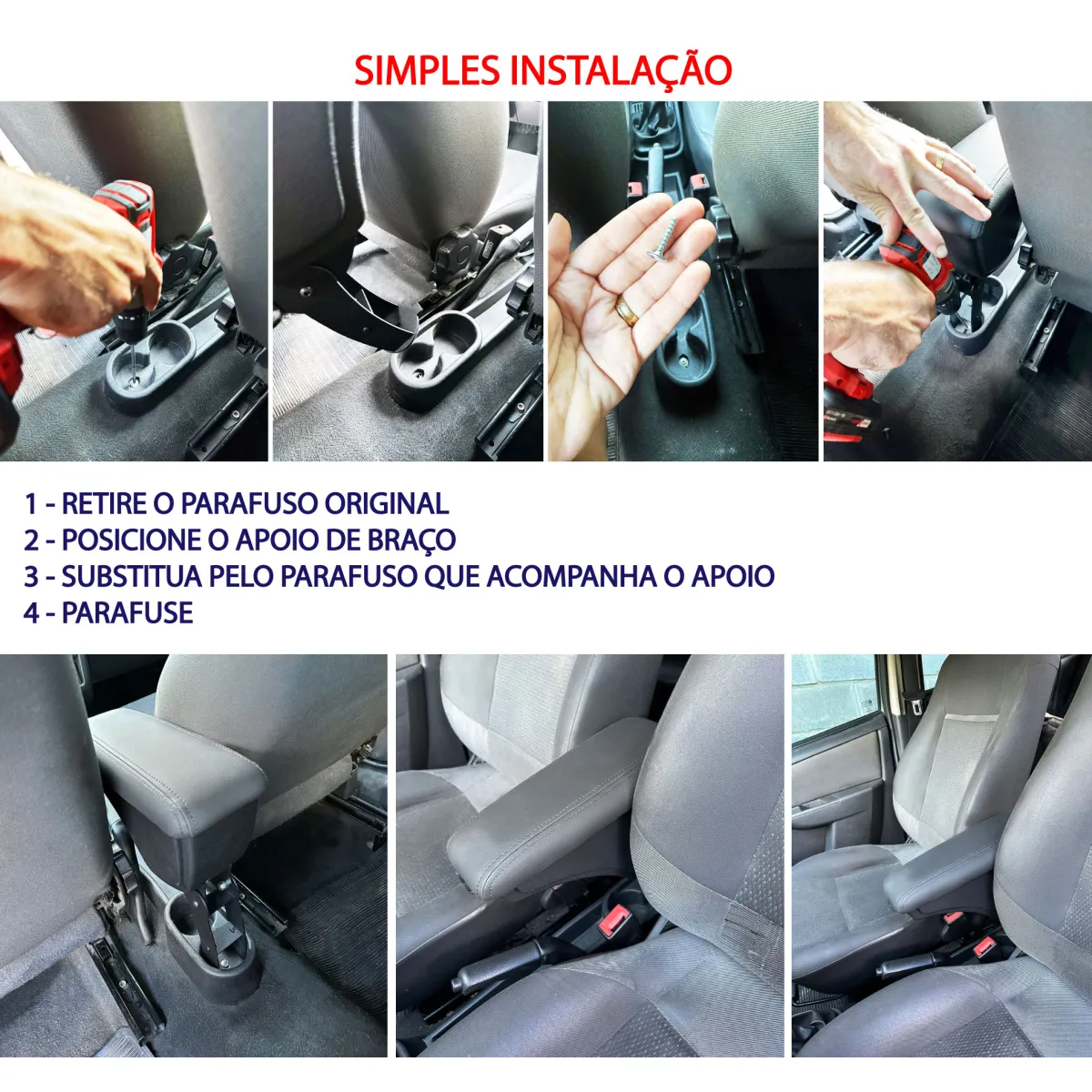 SIMPLES INSTALAÇÃO

1 - RETIRE O PARAFUSO ORIGINAL
2 - POSICIONE O APOIO DE BRAÇO
3 - SUBSTITUA PELO PARAFUSO QUE ACOMPANHA O APOIO
4 - PARAFUSE