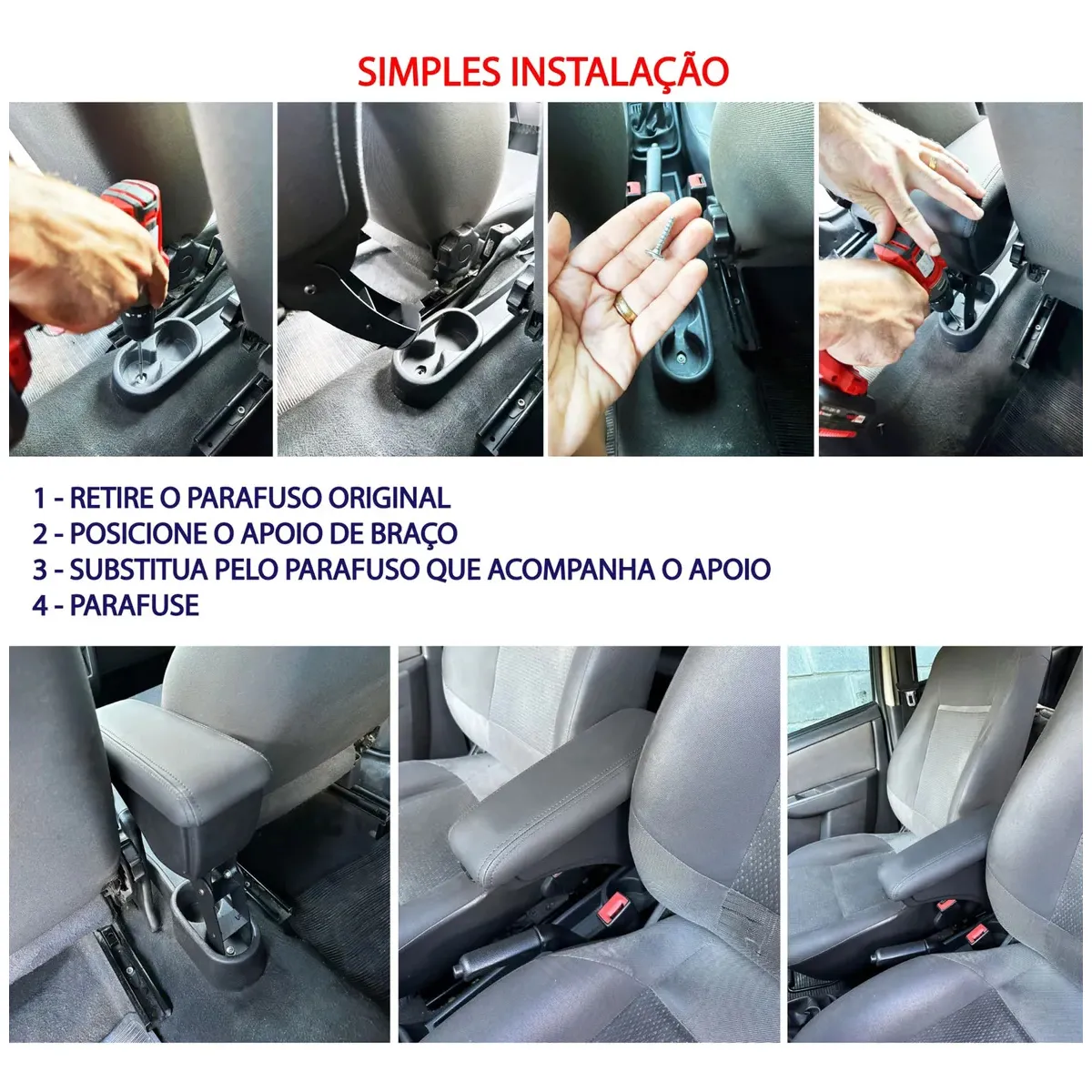 SIMPLES INSTALAÇÃO

1 - RETIRE O PARAFUSO ORIGINAL
2 - POSICIONE O APOIO DE BRAÇO
3 - SUBSTITUA PELO PARAFUSO QUE ACOMPANHA O APOIO
4 - PARAFUSE