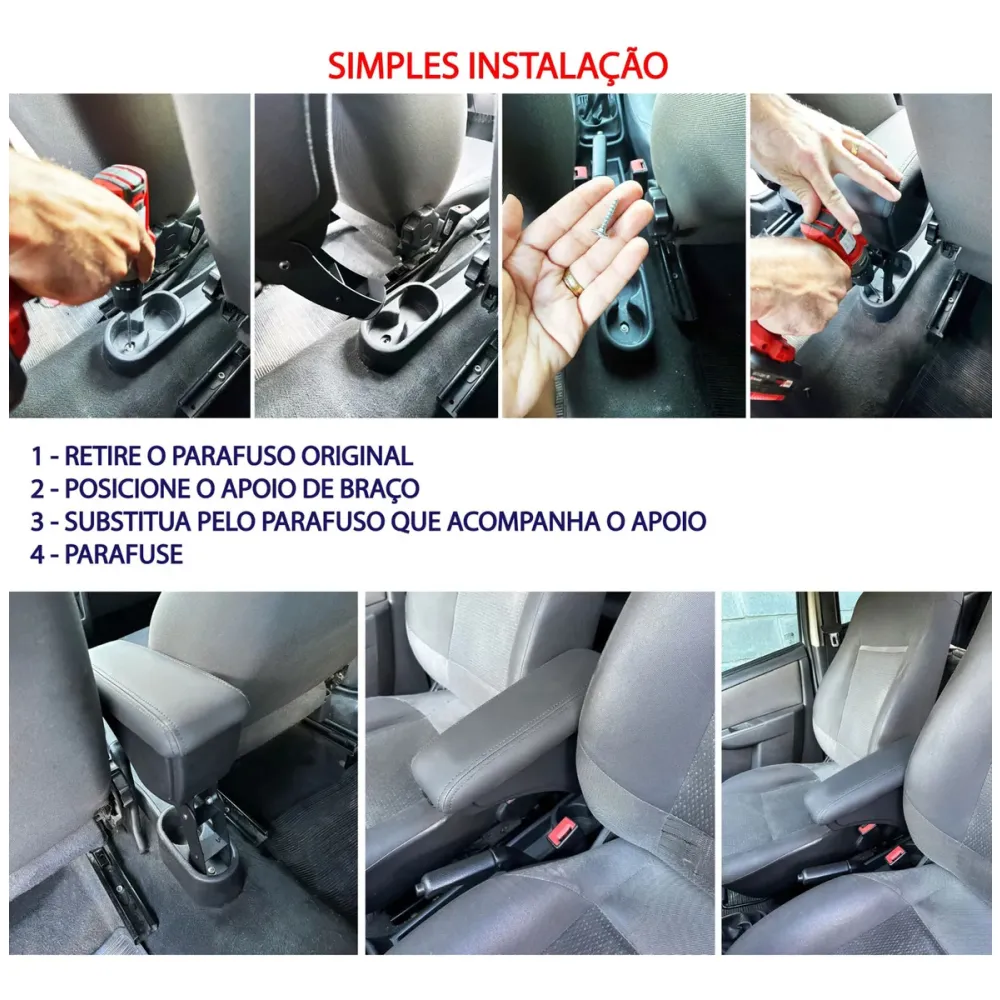 SIMPLES INSTALAÇÃO

1 - RETIRE O PARAFUSO ORIGINAL
2 - POSICIONE O APOIO DE BRAÇO
3 - SUBSTITUA PELO PARAFUSO QUE ACOMPANHA O APOIO
4 - PARAFUSE