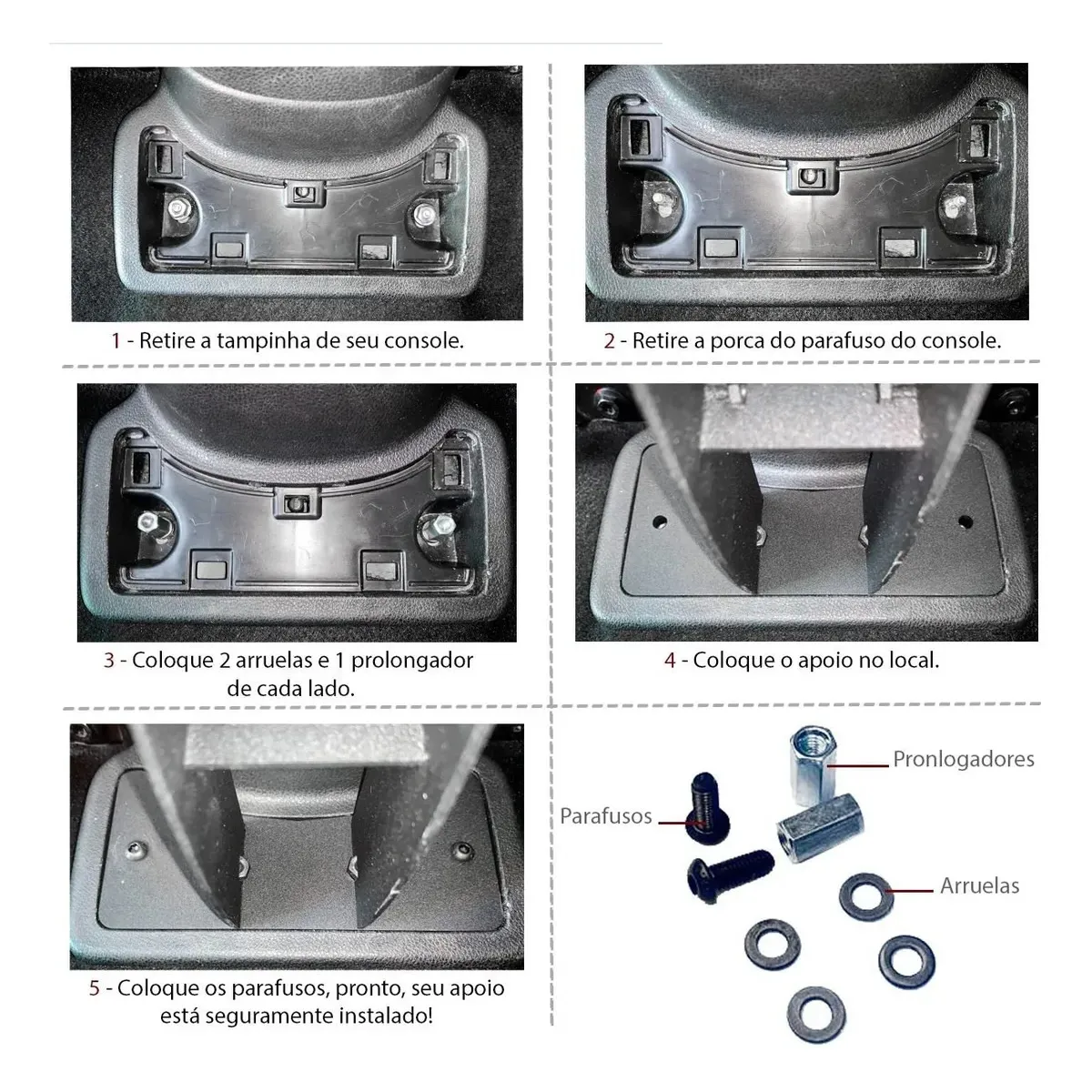 1 - Retire a tampinha de seu console.

2 - Retire a porca do parafuso do console.

3 - Coloque 2 arruelas e 1 prolongador de cada lado.

4 - Coloque o apoio no local.

5 - Coloque os parafusos, pronto, seu apoio está seguramente instalado!

Pronlogadores

Parafusos

Arruelas